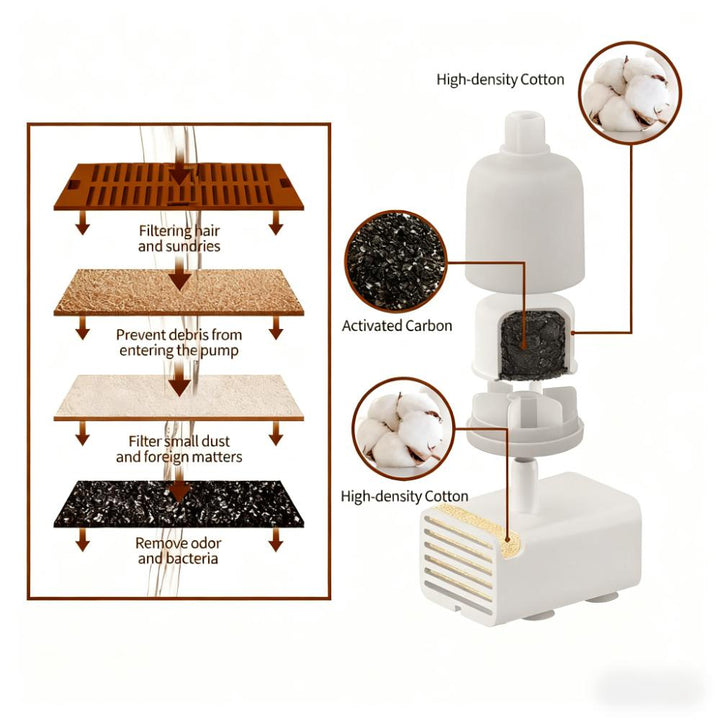 Filtering hair and sundries

Prevent debris from entering the pump

Filter small dust and foreign matters

Remove odor and bacteria

High-density Cotton

Activated Carbon

High-density Cotton